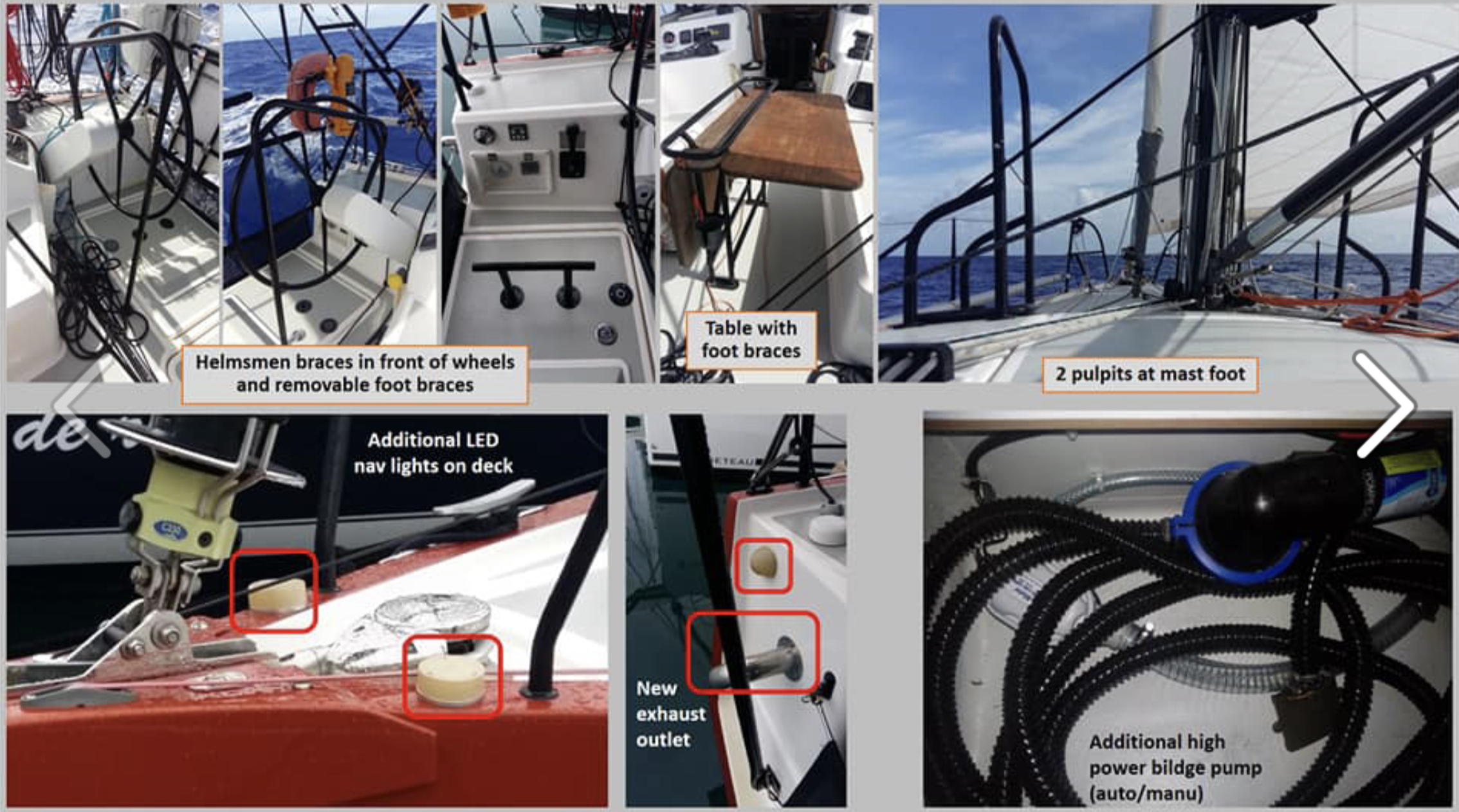 Helmsmen braces in front of wheels and removable foot braces

Table with foot braces

2 pulpits at mast foot

Additional LED nav lights on deck

New exhaust outlet

Additional high power bildge pump (auto/manu)