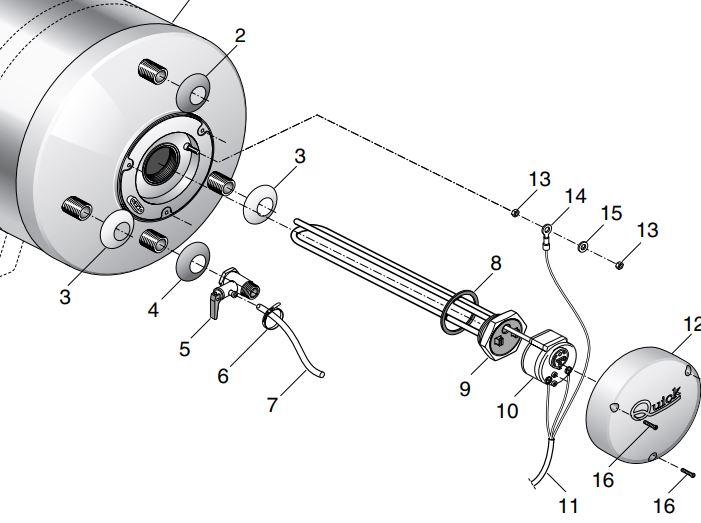 2
3
13
14
15
13
3
4
5
6
7
8
9
10
12
Quick
16
11
16